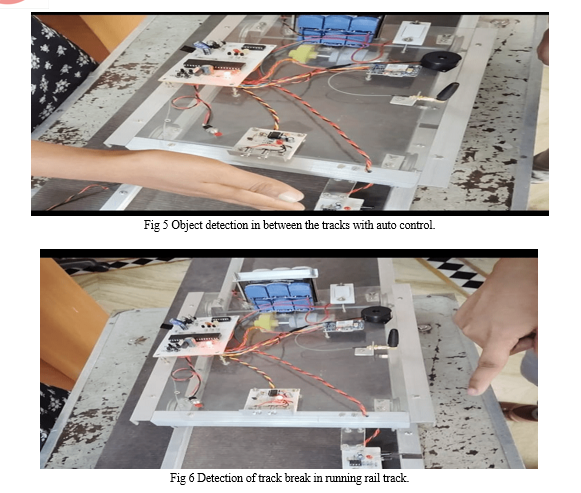 Fig 5 Object detection in between the tracks with auto control.

Fig 6 Detection of track break in running rail track.